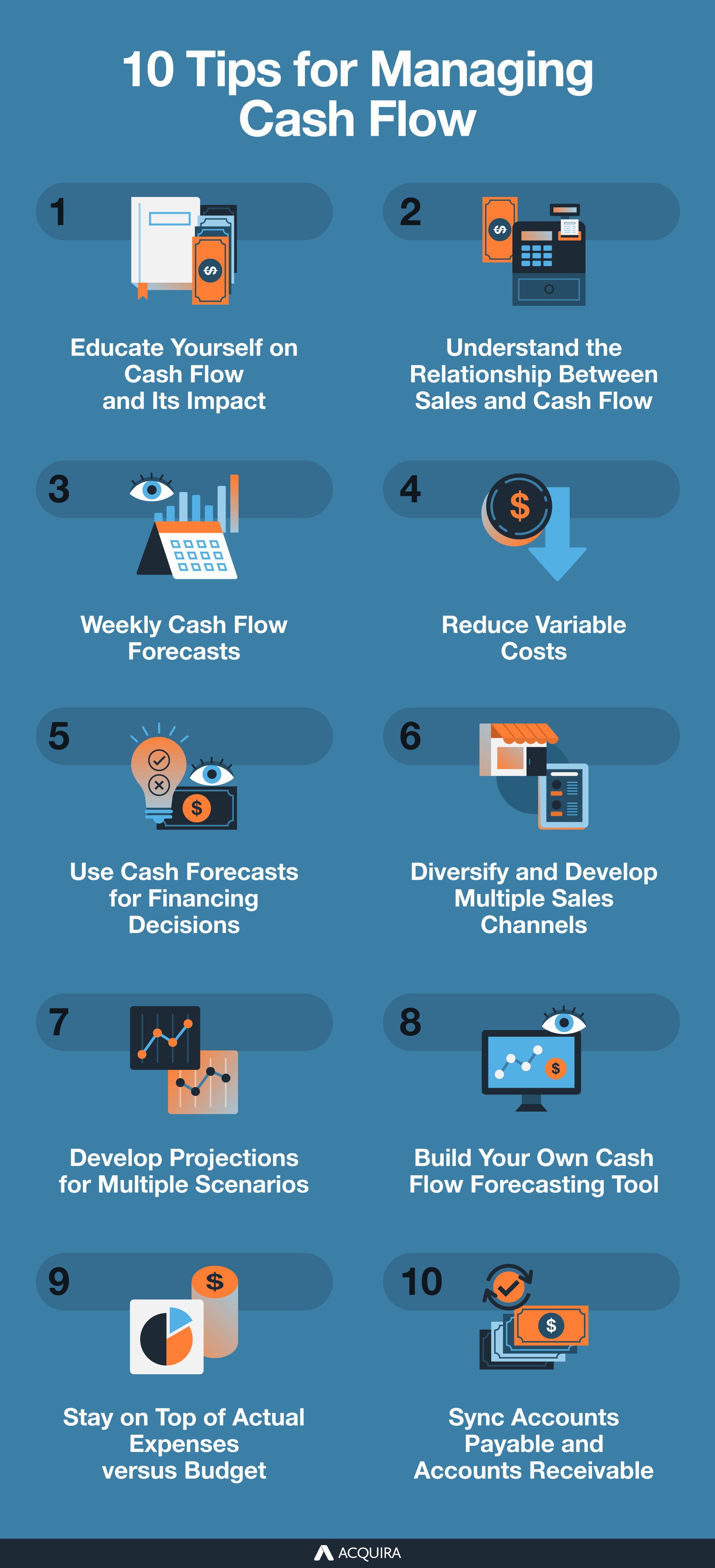 10 Tips for Managing Cash Flow

1

Educate Yourself on Cash Flow and Its Impact

2

Understand the Relationship Between Sales and Cash Flow

3

Weekly Cash Flow Forecasts

4

Reduce Variable Costs

5

Use Cash Forecasts for Financing Decisions

6

Diversify and Develop Multiple Sales Channels

7

Develop Projections for Multiple Scenarios

8

Build Your Own Cash Flow Forecasting Tool

9

Stay on Top of Actual Expenses versus Budget

10

Sync Accounts Payable and Accounts Receivable

ACQUIRA